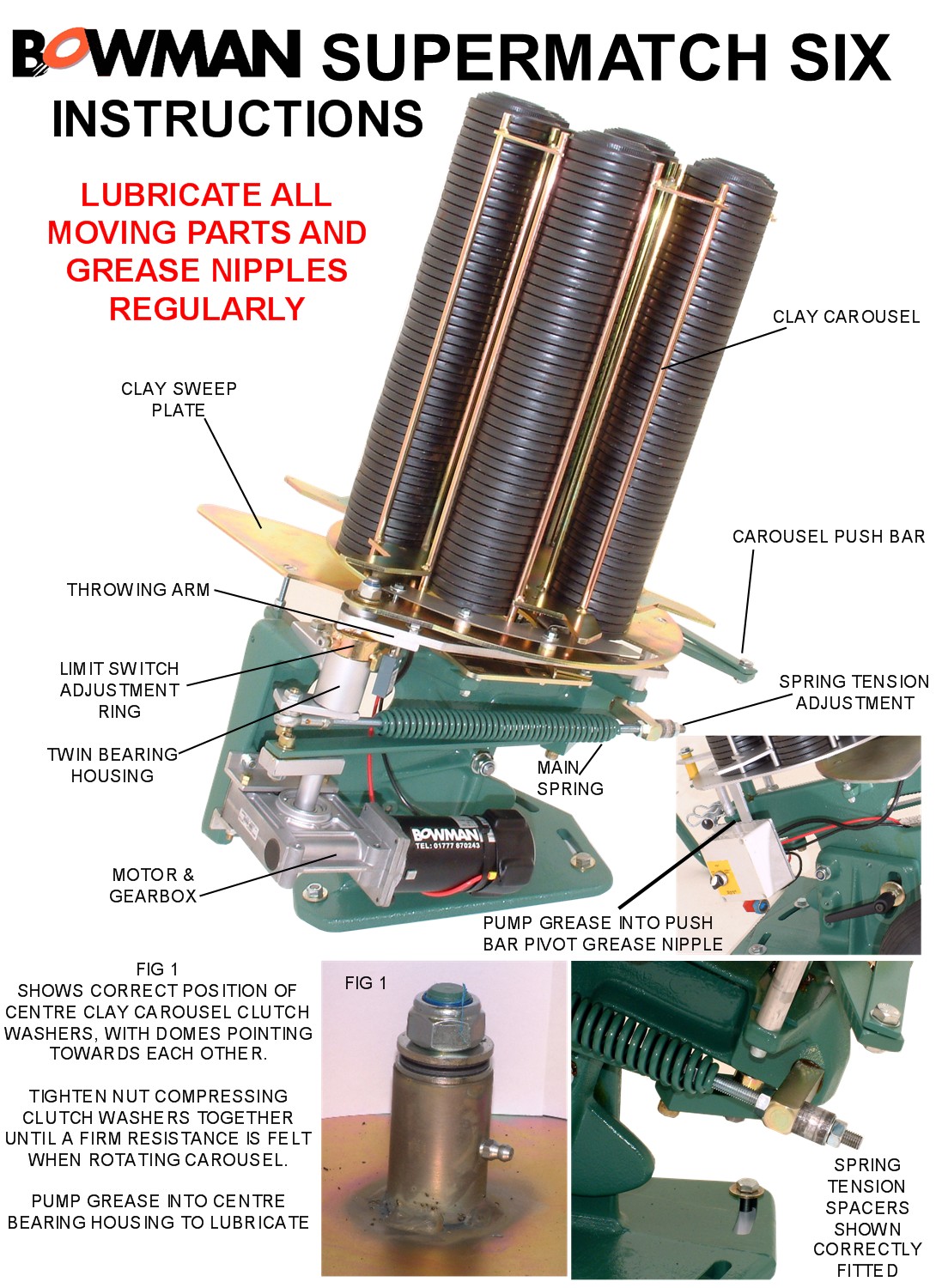 BOWMAN SUPERMATCH SIX
INSTRUCTIONS

LUBRICATE ALL MOVING PARTS AND GREASE NIPPLES REGULARLY

CLAY CAROUSEL

CLAY SWEEP PLATE

CAROUSEL PUSH BAR

THROWING ARM

LIMIT SWITCH ADJUSTMENT RING

SPRING TENSION ADJUSTMENT

TWIN BEARING HOUSING

MAIN SPRING

BOWMAN
TEL: 01777 870243

MOTOR & GEARBOX

PUMP GREASE INTO PUSH BAR PIVOT GREASE NIPPLE

FIG 1
SHOWS CORRECT POSITION OF CENTRE CLAY CAROUSEL CLUTCH WASHERS, WITH DOMES POINTING TOWARDS EACH OTHER.

TIGHTEN NUT COMPRESSING CLUTCH WASHERS TOGETHER UNTIL A FIRM RESISTANCE IS FELT WHEN ROTATING CAROUSEL.

PUMP GREASE INTO CENTRE BEARING HOUSING TO LUBRICATE

FIG 1

SPRING TENSION SPACERS SHOWN CORRECTLY FITTED